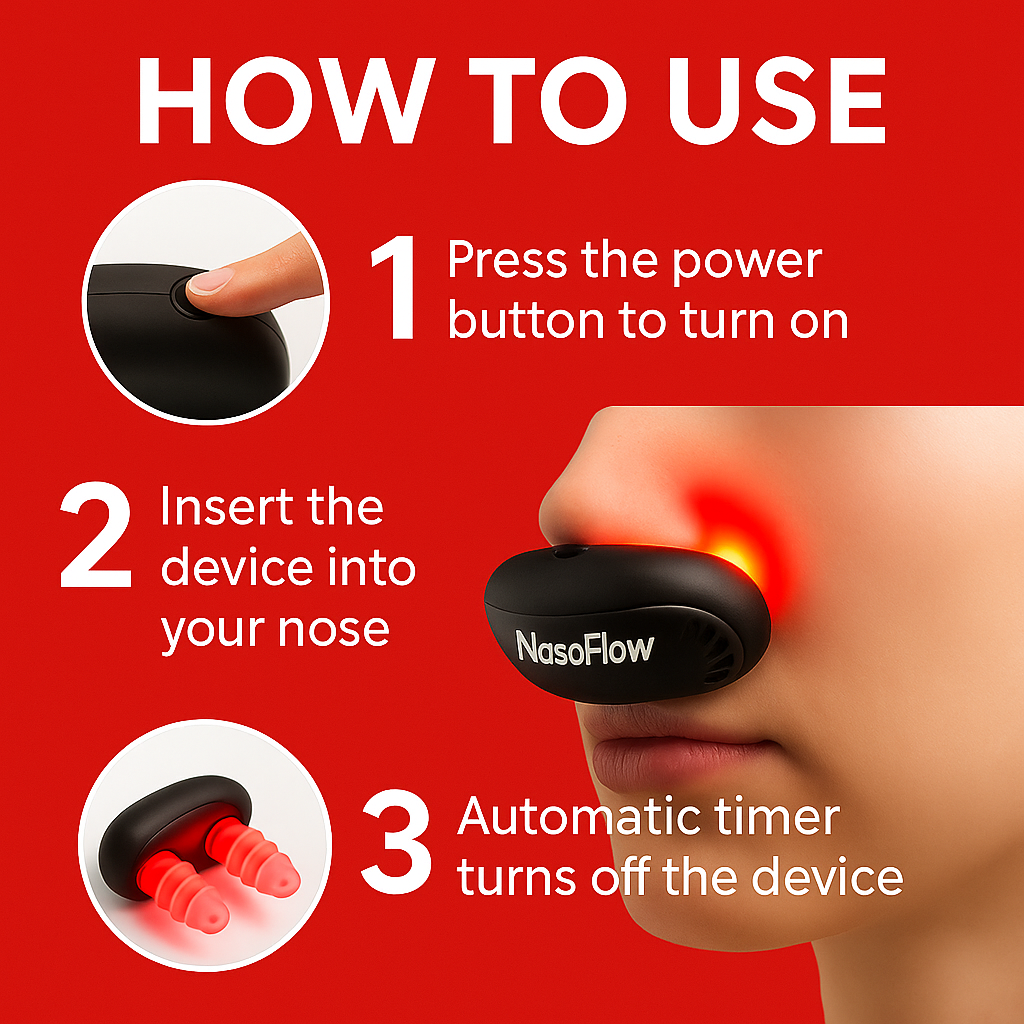 HOW TO USE

1 Press the power button to turn on

2 Insert the device into your nose

NasoFlow

3 Automatic timer turns off the device